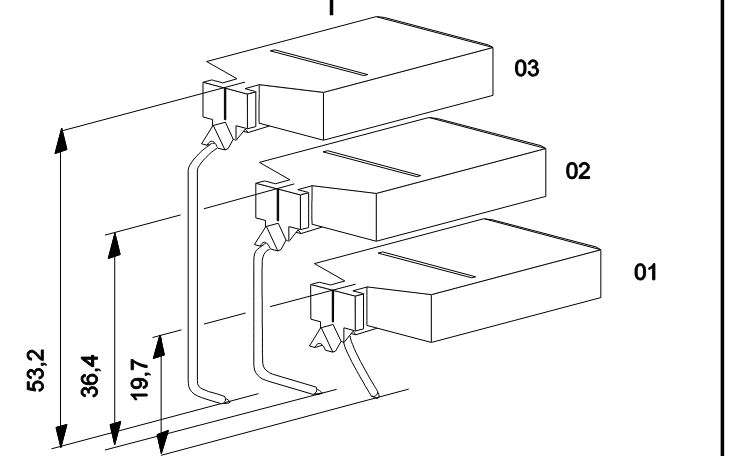 03

02

01

53,2

36,4

19,7